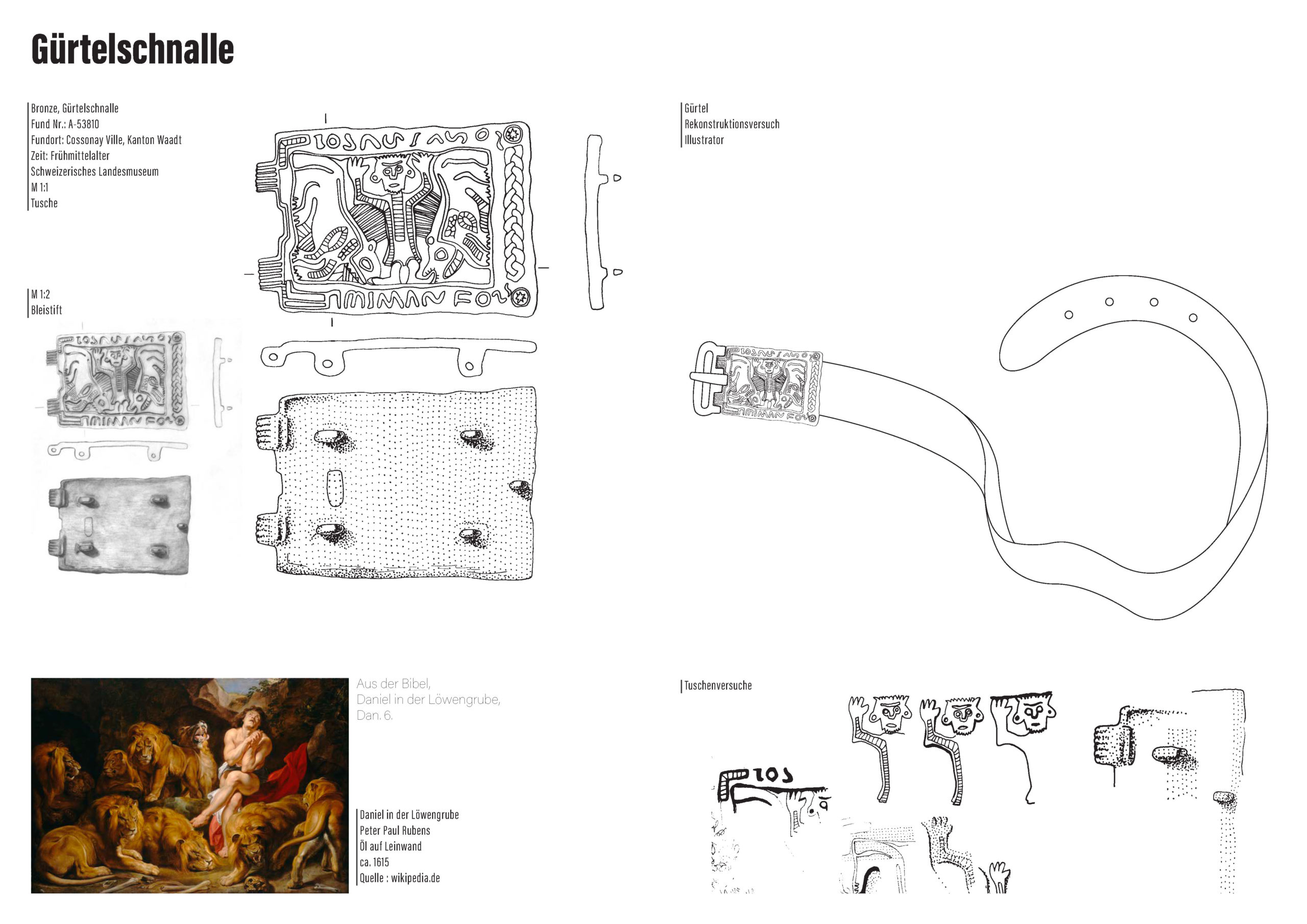 Gürtelschnalle

Bronze, Gürtelschnalle
Fund Nr.: A-53810
Fundort: Cossonay Ville, Kanton Waadt
Zeit: Frühmittelalter
Schweizerisches Landesmuseum
M 1:1
Tusche

M 1:2
Bleistift

Gürtel
Rekonstruktionsversuch
Illustrator

Aus der Bibel,
Daniel in der Löwengrube,
Dan. 6.

Daniel in der Löwengrube
Peter Paul Rubens
Öl auf Leinwand
ca. 1615
Quelle : wikipedia.de

Tuschenversuche